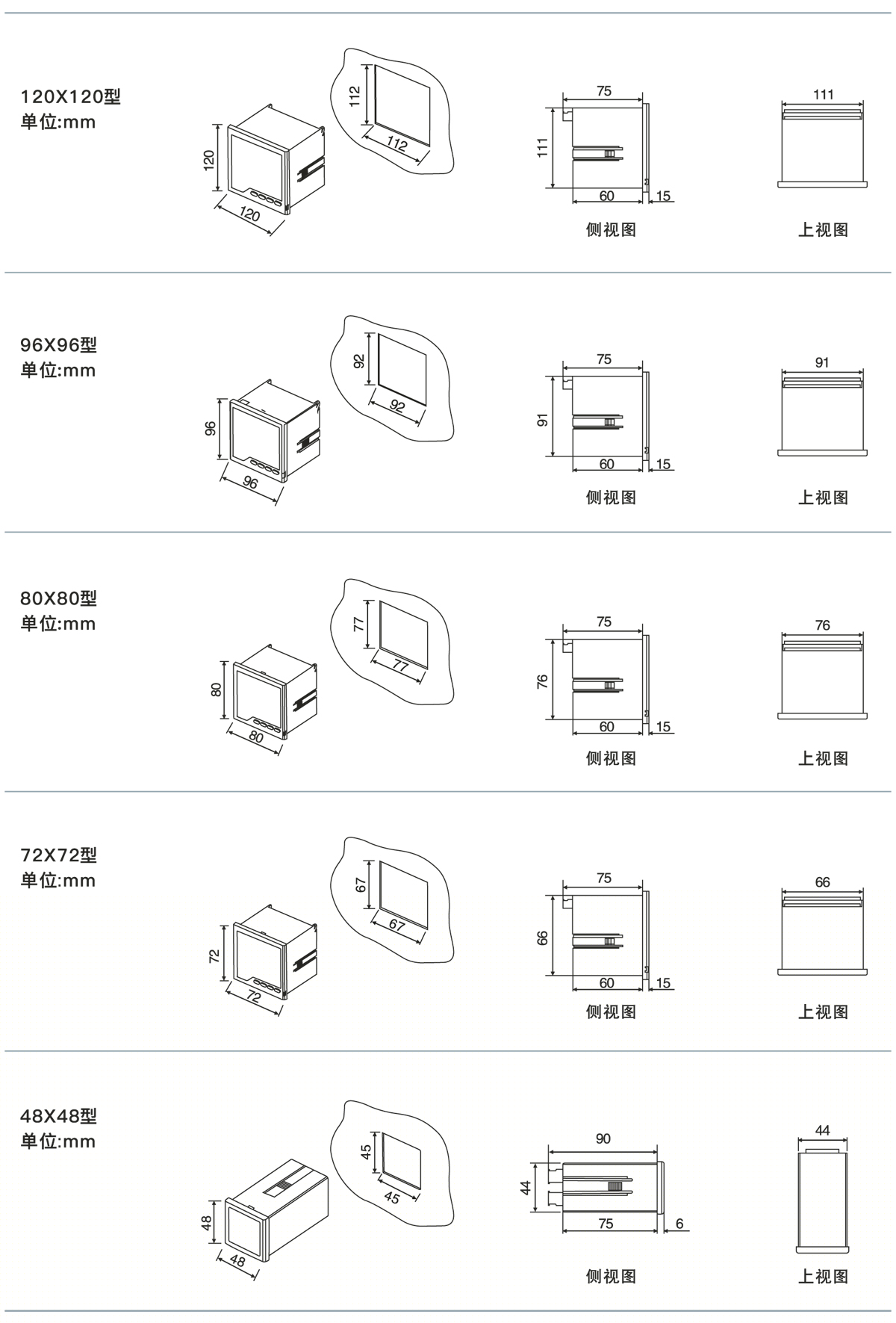 120X120型
单位:mm

120
120
112
112

75
111
60
15
侧视图

111
上视图

96X96型
单位:mm

96
96
92
92

75
91
60
15
侧视图

91
上视图

80X80型
单位:mm

80
80
77
77

75
76
60
15
侧视图

76
上视图

72X72型
单位:mm

72
72
67
67

75
66
60
15
侧视图

66
上视图

48X48型
单位:mm

48
48
45
45

90
44
75
6
侧视图

44
上视图